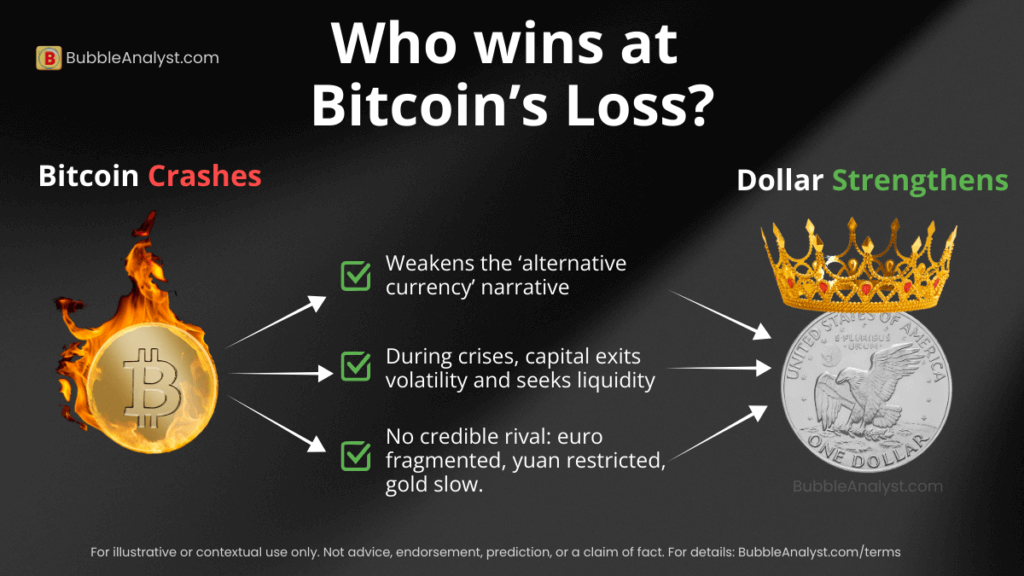 BubbleAnalyst.com

Who wins at Bitcoin's Loss?

Bitcoin Crashes

Dollar Strengthens

Weakens the 'alternative currency' narrative

During crises, capital exits volatility and seeks liquidity

No credible rival: euro fragmented, yuan restricted, gold slow.

UNITED STATES OF AMERICA
E PLURIBUS UNUM
ONE DOLLAR

BubbleAnalyst.com

For illustrative or contextual use only. Not advice, endorsement, prediction, or a claim of fact. For details: BubbleAnalyst.com/terms